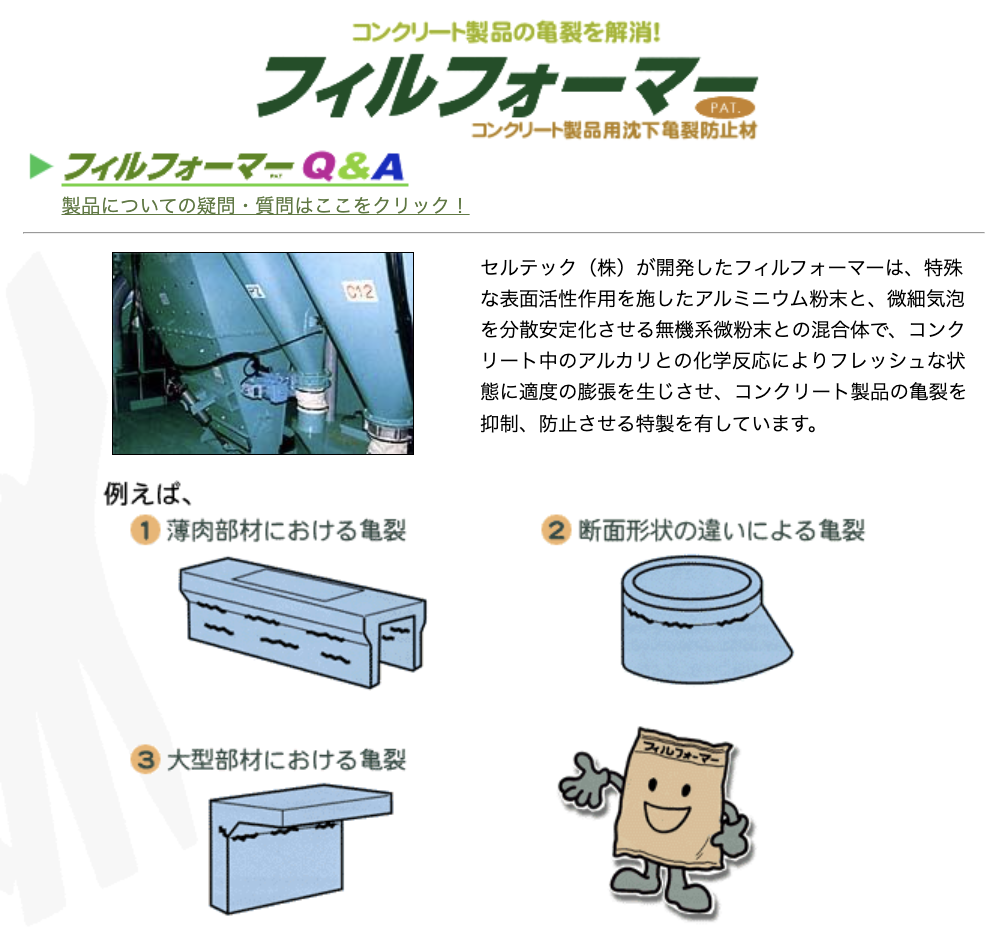 コンクリート製品の亀裂を解消!

フィルフォーマー
PAT.
コンクリート製品用沈下亀裂防止材

フィルフォーマー PAT. Q&A
製品についての疑問・質問はここをクリック!

C12

セルテック(株)が開発したフィルフォーマーは、特殊な表面活性作用を施したアルミニウム粉末と、微細気泡を分散安定化させる無機系微粉末との混合体で、コンクリート中のアルカリとの化学反応によりフレッシュな状態に適度の膨張を生じさせ、コンクリート製品の亀裂を抑制、防止させる特製を有しています。

例えば、

1 薄肉部材における亀裂

2 断面形状の違いによる亀裂

3 大型部材における亀裂

フィルフォーマー